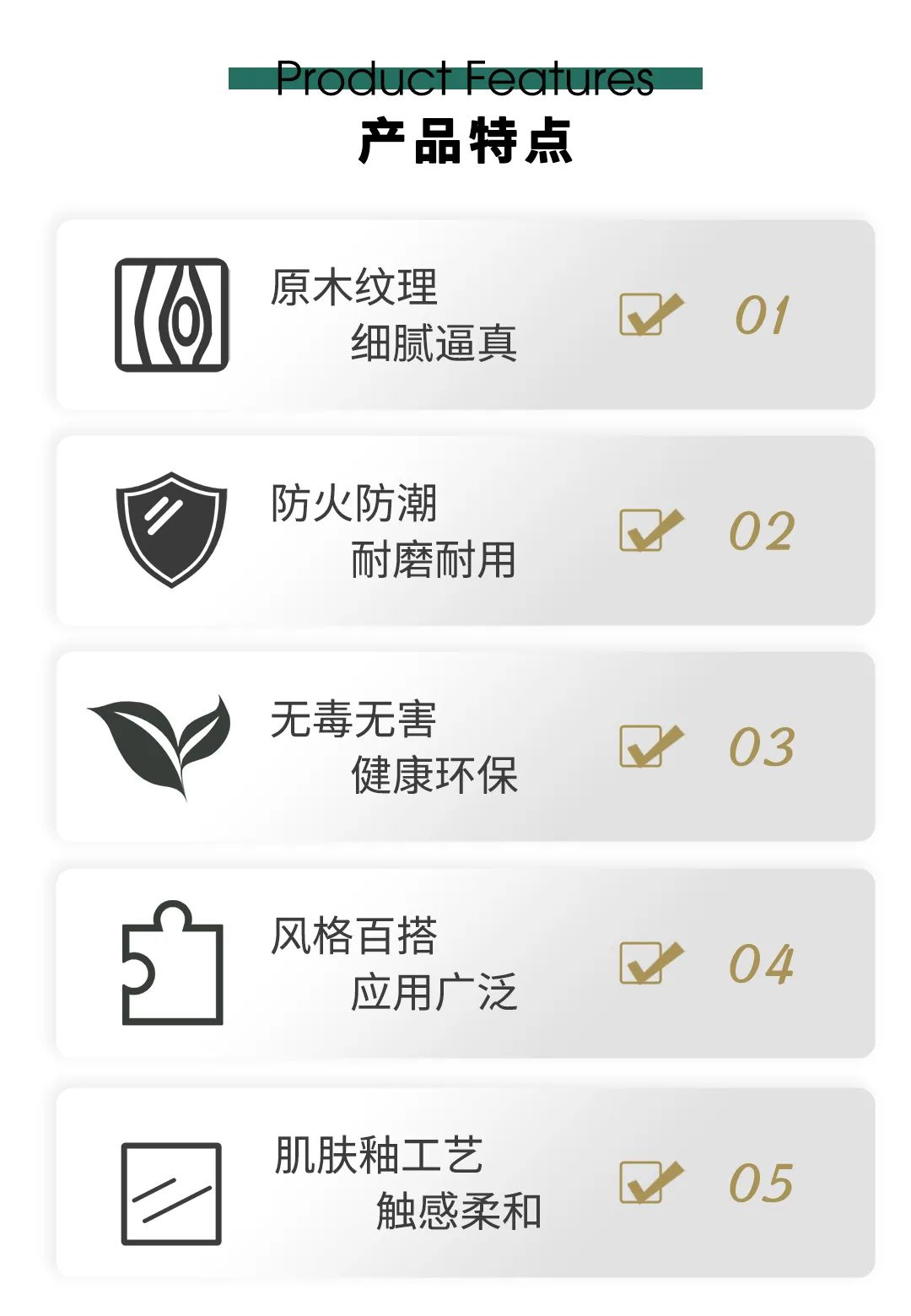 Product Features
产品特点

原木纹理
细腻逼真
☑ 01

防火防潮
耐磨耐用
☑ 02

无毒无害
健康环保
☑ 03

风格百搭
应用广泛
☑ 04

肌肤釉工艺
触感柔和
☑ 05